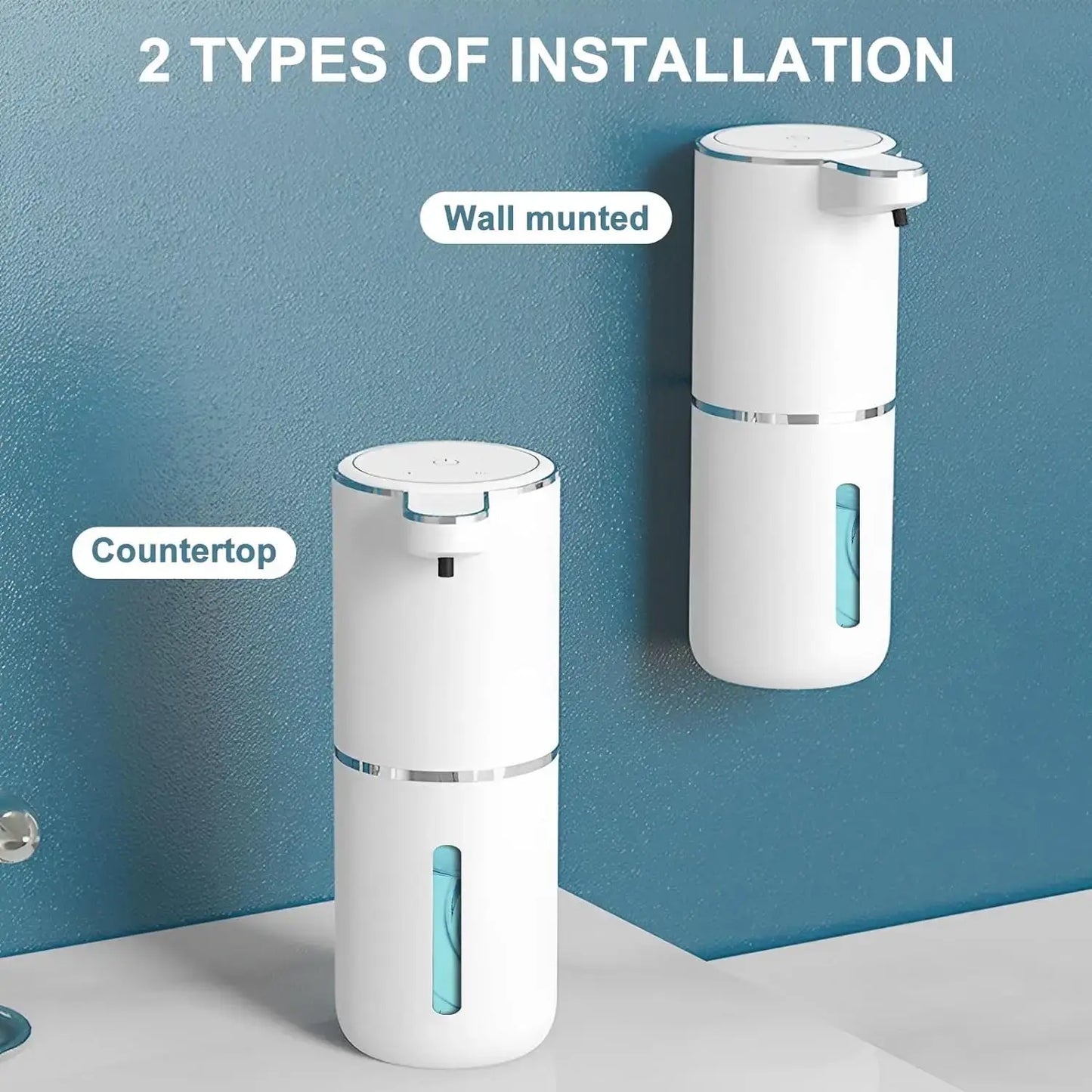 2 TYPES OF INSTALLATION

Wall munted

Countertop